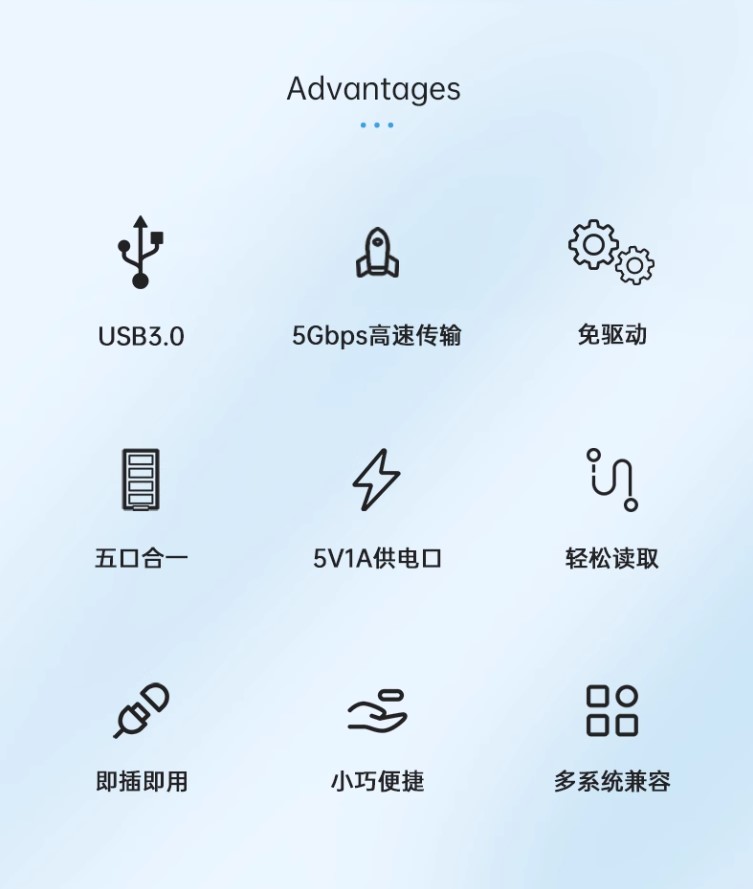 Advantages

USB3.0

5Gbps高速传输

免驱动

五口合一

5V1A供电口

轻松读取

即插即用

小巧便捷

多系统兼容